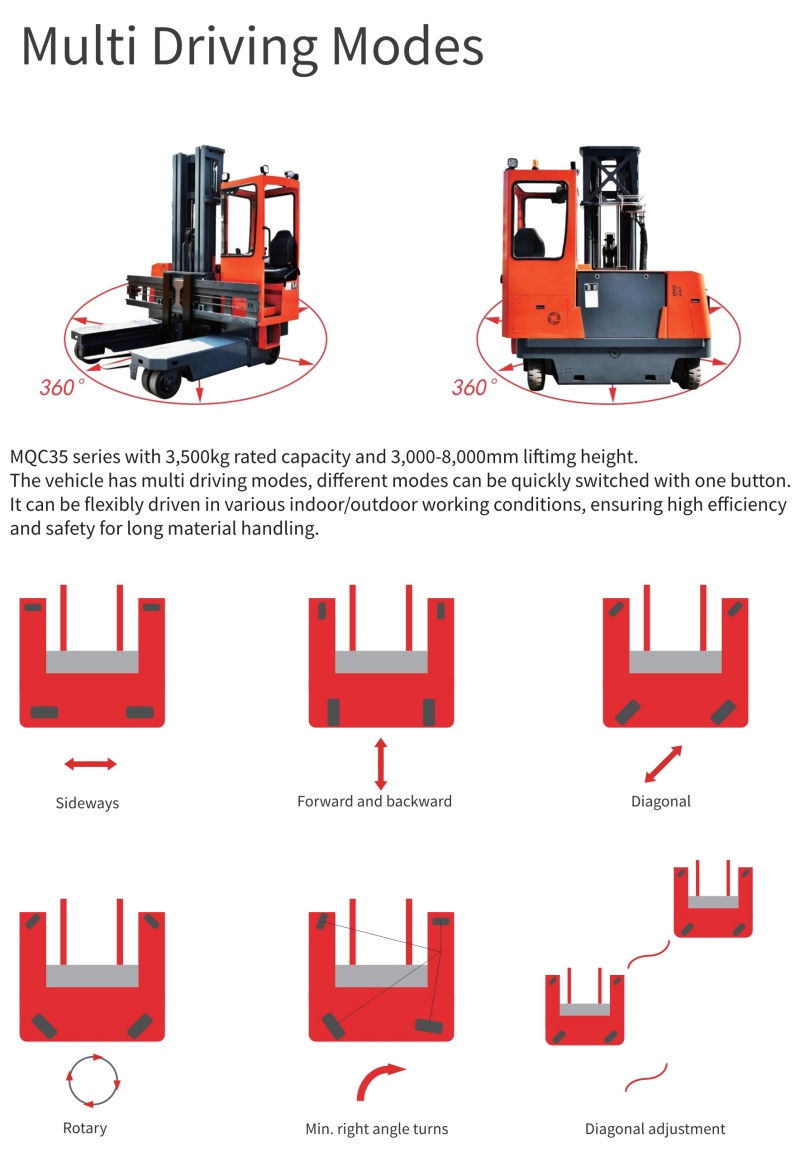 Multi Driving Modes

360°

360°

MQC35 series with 3,500kg rated capacity and 3,000-8,000mm liftimg height.
The vehicle has multi driving modes, different modes can be quickly switched with one button.
It can be flexibly driven in various indoor/outdoor working conditions, ensuring high efficiency and safety for long material handling.

Sideways

Forward and backward

Diagonal

Rotary

Min. right angle turns

Diagonal adjustment